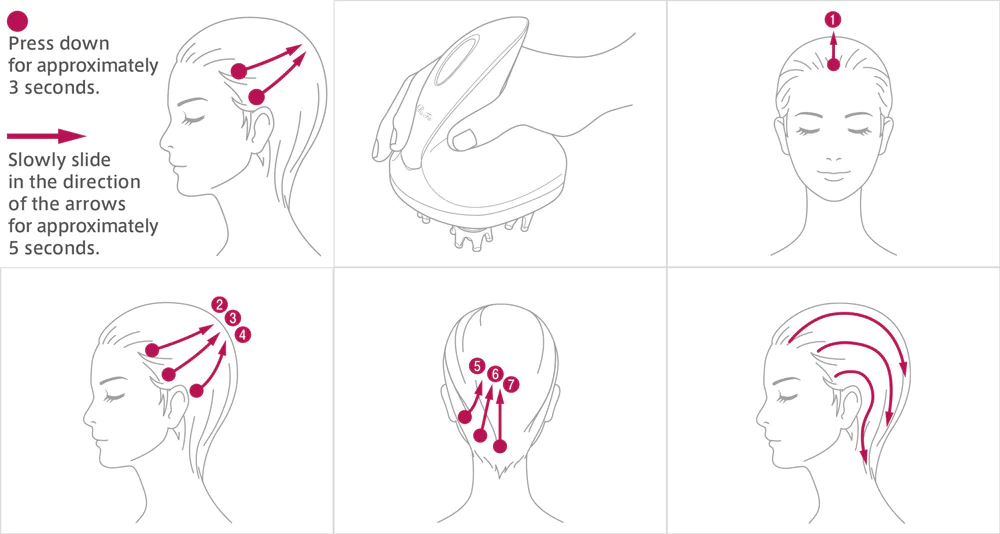 Press down for approximately 3 seconds.

Slowly slide in the direction of the arrows for approximately 5 seconds.

1

2
3
4

5
6
7